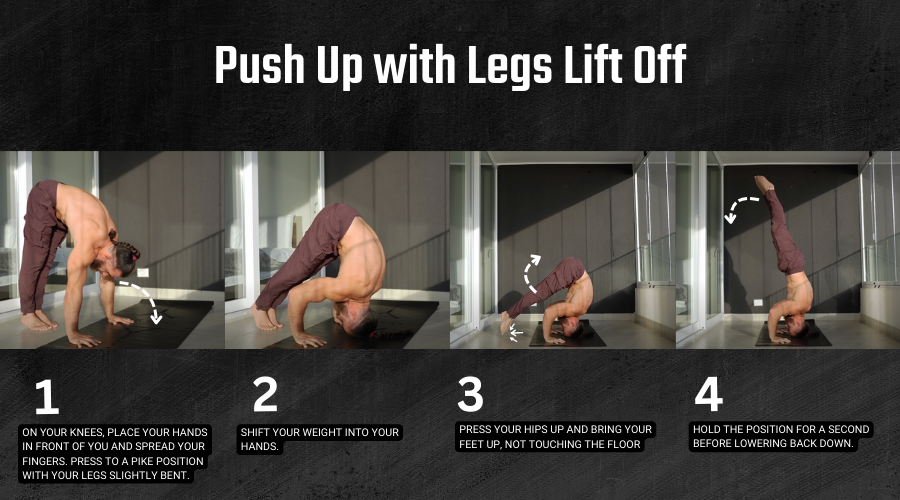 Push Up with Legs Lift Off

1

ON YOUR KNEES, PLACE YOUR HANDS IN FRONT OF YOU AND SPREAD YOUR FINGERS. PRESS TO A PIKE POSITION WITH YOUR LEGS SLIGHTLY BENT.

2

SHIFT YOUR WEIGHT INTO YOUR HANDS.

3

PRESS YOUR HIPS UP AND BRING YOUR FEET UP, NOT TOUCHING THE FLOOR

4

HOLD THE POSITION FOR A SECOND BEFORE LOWERING BACK DOWN.